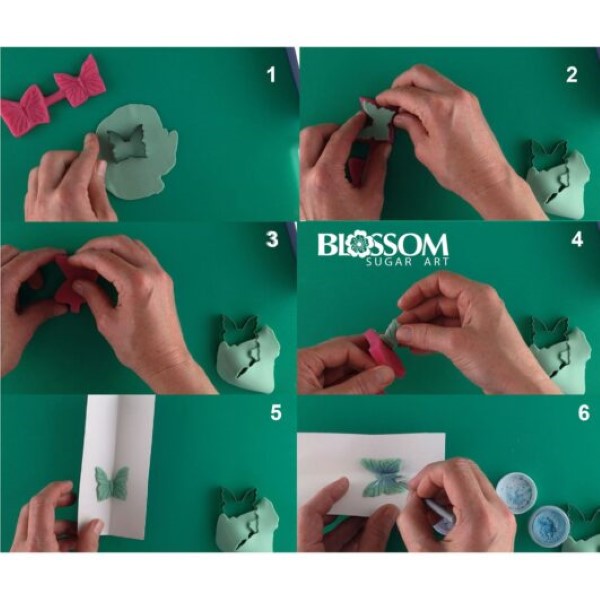 1

2

3

BLOSSOM
SUGAR ART

4

5

6